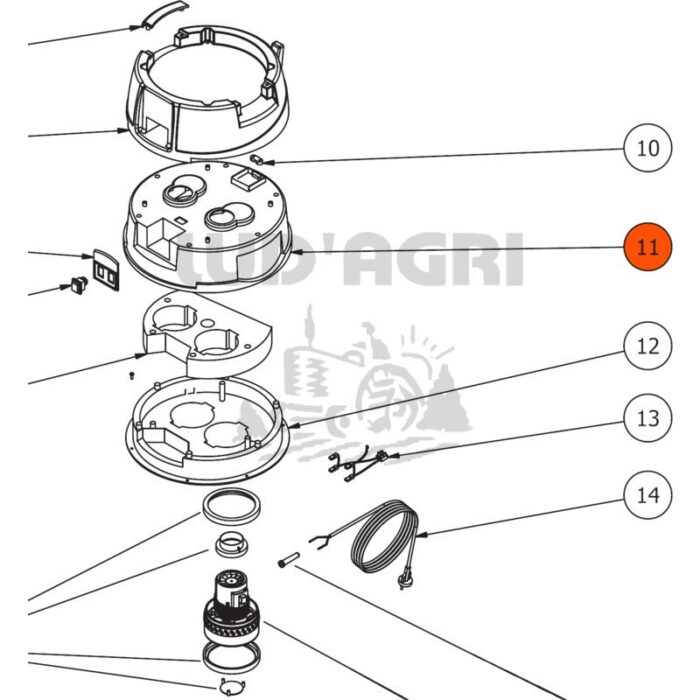 10
11
LUD'AGRI
12
13
14